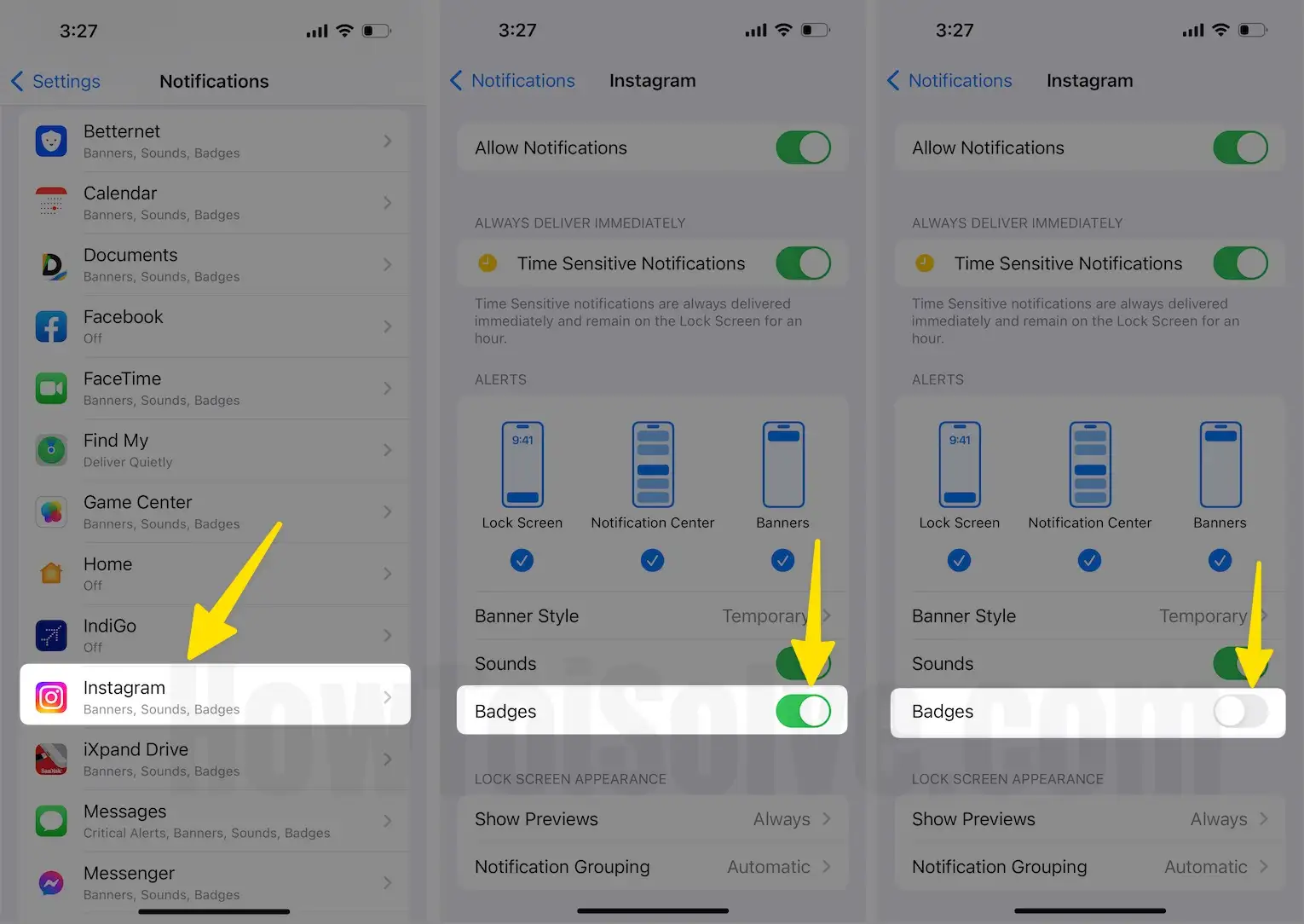 3:27

Settings Notifications

Betternet
Banners, Sounds, Badges

Calendar
Banners, Sounds, Badges

Documents
Banners, Sounds, Badges

Facebook
Off

FaceTime
Banners, Sounds, Badges

Find My
Deliver Quietly

Game Center
Banners, Sounds, Badges

Home
Off

IndiGo
Off

Instagram
Banners, Sounds, Badges

iXpand Drive
Banners, Sounds, Badges

Messages
Critical Alerts, Banners, Sounds, Badges

Messenger
Banners, Sounds, Badges

3:27

Notifications Instagram

Allow Notifications

ALWAYS DELIVER IMMEDIATELY

Time Sensitive Notifications

Time Sensitive notifications are always delivered immediately and remain on the Lock Screen for an hour.

ALERTS

9:41

Lock Screen Notification Center Banners

Banner Style Temporary

Sounds

Badges

LOCK SCREEN APPEARANCE

Show Previews Always

Notification Grouping Automatic

3:27

Notifications Instagram

Allow Notifications

ALWAYS DELIVER IMMEDIATELY

Time Sensitive Notifications

Time Sensitive notifications are always delivered immediately and remain on the Lock Screen for an hour.

ALERTS

9:41

Lock Screen Notification Center Banners

Banner Style Temporary

Sounds

Badges

LOCK SCREEN APPEARANCE

Show Previews Always

Notification Grouping Automatic

HowToiSolve.com