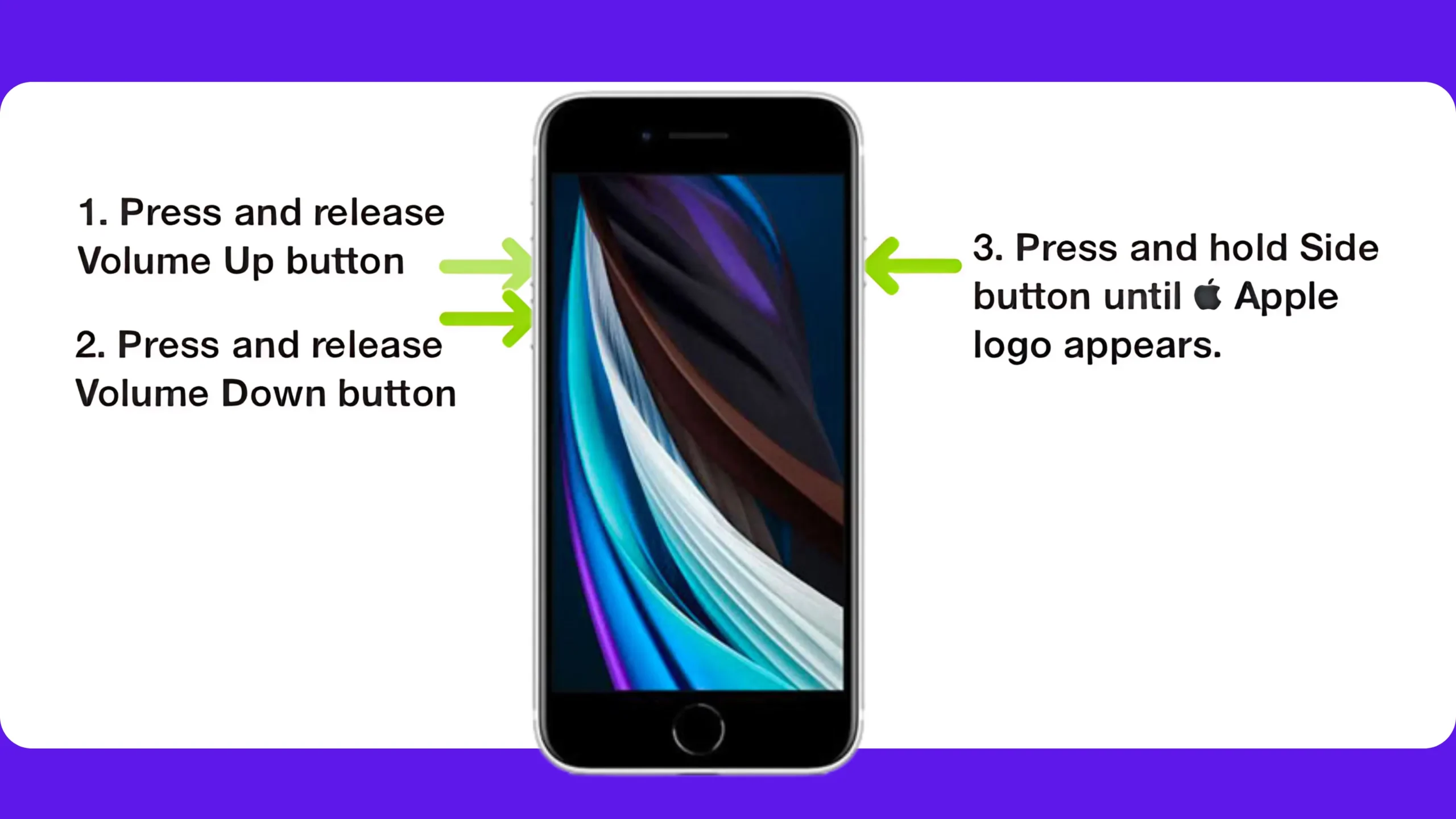 1. Press and release Volume Up button

2. Press and release Volume Down button

3. Press and hold Side button until  Apple logo appears.