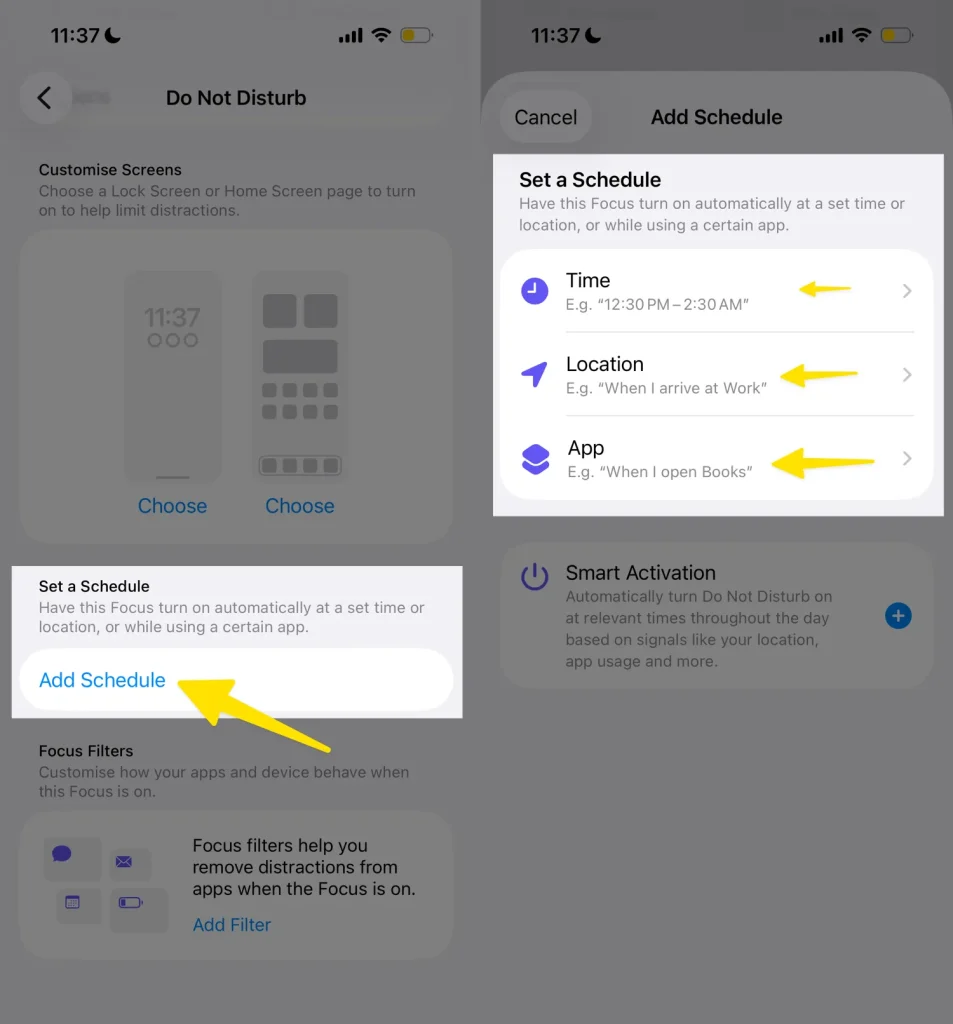 11:37

Do Not Disturb

Customise Screens
Choose a Lock Screen or Home Screen page to turn on to help limit distractions.

11:37

Choose Choose

Set a Schedule
Have this Focus turn on automatically at a set time or location, or while using a certain app.

Add Schedule

Focus Filters
Customise how your apps and device behave when this Focus is on.

Focus filters help you remove distractions from apps when the Focus is on.
Add Filter

11:37

Cancel Add Schedule

Set a Schedule
Have this Focus turn on automatically at a set time or location, or while using a certain app.

Time
E.g. "12:30 PM – 2:30 AM"

Location
E.g. "When I arrive at Work"

App
E.g. "When I open Books"

Smart Activation
Automatically turn Do Not Disturb on at relevant times throughout the day based on signals like your location, app usage and more.